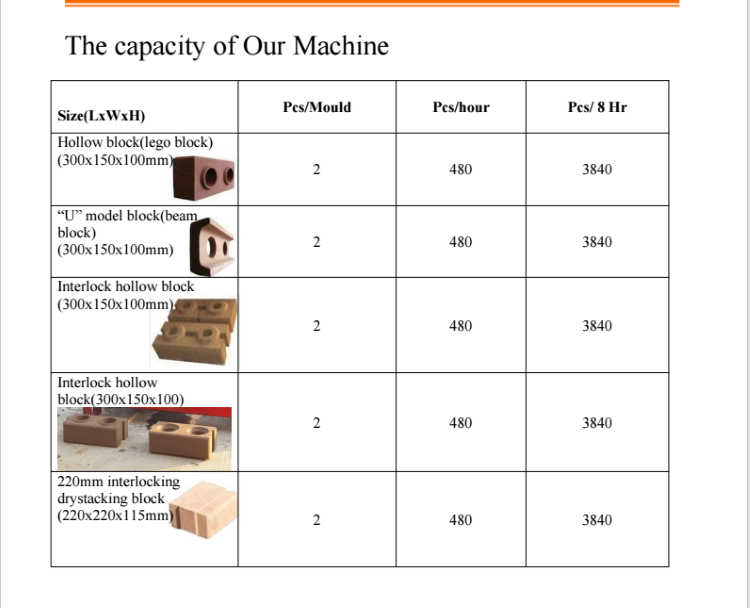 The capacity of Our Machine

| Size(LxWxH) | Pcs/Mould | Pcs/hour | Pcs/ 8 Hr |
|---|---|---|---|
| Hollow block(lego block) (300x150x100mm) | 2 | 480 | 3840 |
| “U” model block(beam block) (300x150x100mm) | 2 | 480 | 3840 |
| Interlock hollow block (300x150x100mm) | 2 | 480 | 3840 |
| Interlock hollow block(300x150x100) | 2 | 480 | 3840 |
| 220mm interlocking drystacking block (220x220x115mm) | 2 | 480 | 3840 |